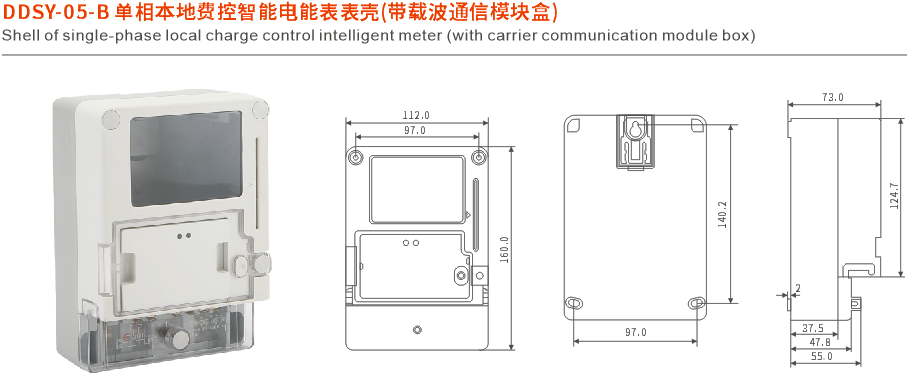 DDSY-05-B 单相本地费控智能电能表表壳(带载波通信模块盒)
Shell of single-phase local charge control intelligent meter (with carrier communication module box)

112.0
97.0
160.0

140.2
97.0

73.0
124.7
2
37.5
47.8
55.0