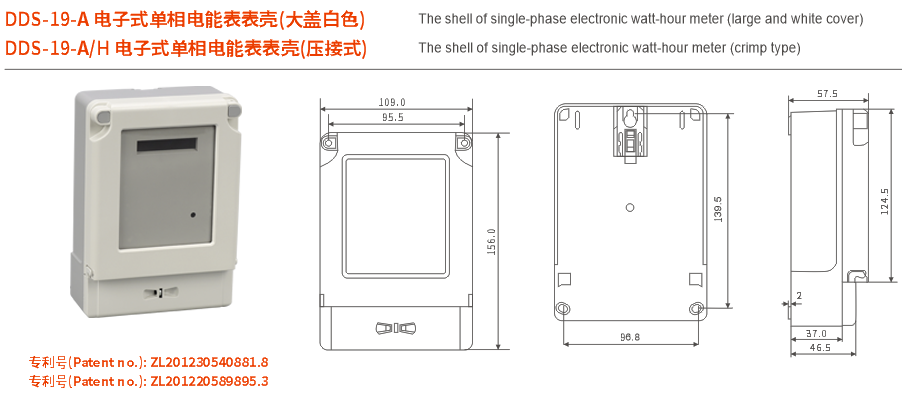 DDS-19-A 电子式单相电能表表壳(大盖白色)
DDS-19-A/H 电子式单相电能表表壳(压接式)

The shell of single-phase electronic watt-hour meter (large and white cover)
The shell of single-phase electronic watt-hour meter (crimp type)

109.0
95.5
156.0

139.5
90.8

57.5
124.5
2
37.0
46.5

专利号(Patent no.): ZL201230540881.8
专利号(Patent no.): ZL201220589895.3