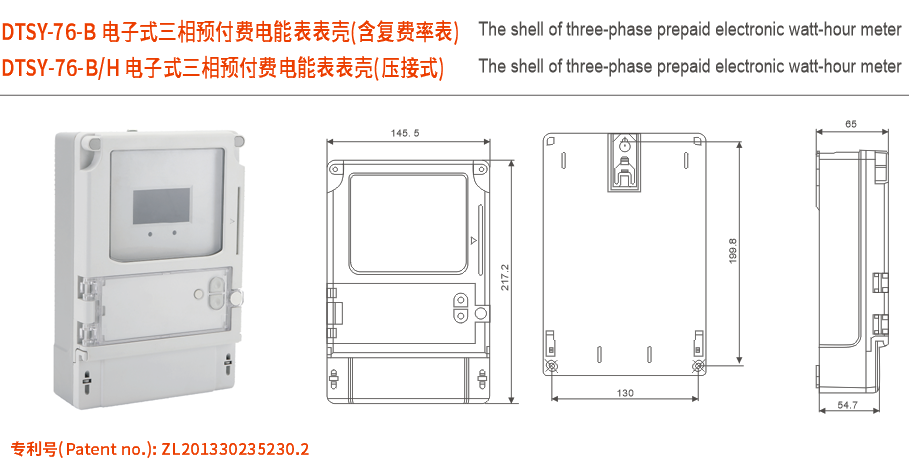 DTSY-76-B 电子式三相预付费电能表表壳(含复费率表)
The shell of three-phase prepaid electronic watt-hour meter

DTSY-76-B/H 电子式三相预付费电能表表壳(压接式)
The shell of three-phase prepaid electronic watt-hour meter

145.5

217.2

199.8

130

65

54.7

专利号(Patent no.): ZL201330235230.2