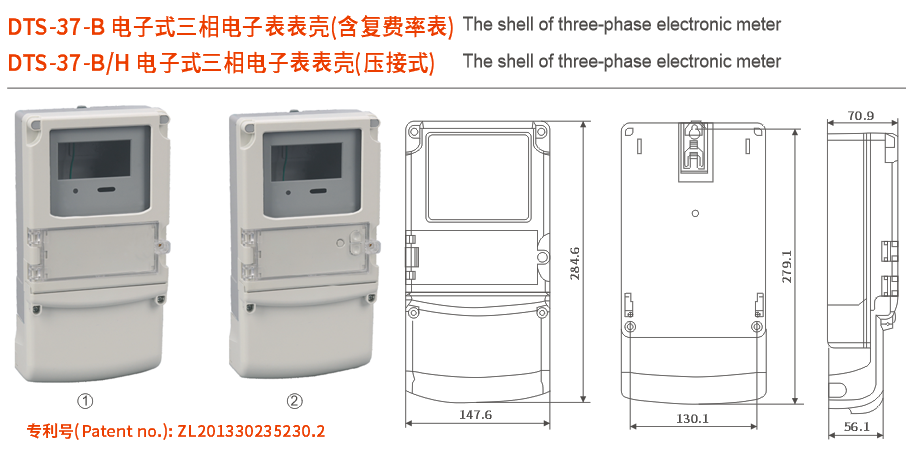 DTS-37-B 电子式三相电子表表壳(含复费率表) The shell of three-phase electronic meter
DTS-37-B/H 电子式三相电子表表壳(压接式) The shell of three-phase electronic meter

①

②

专利号(Patent no.): ZL201330235230.2

284.6

147.6

279.1

130.1

70.9

56.1