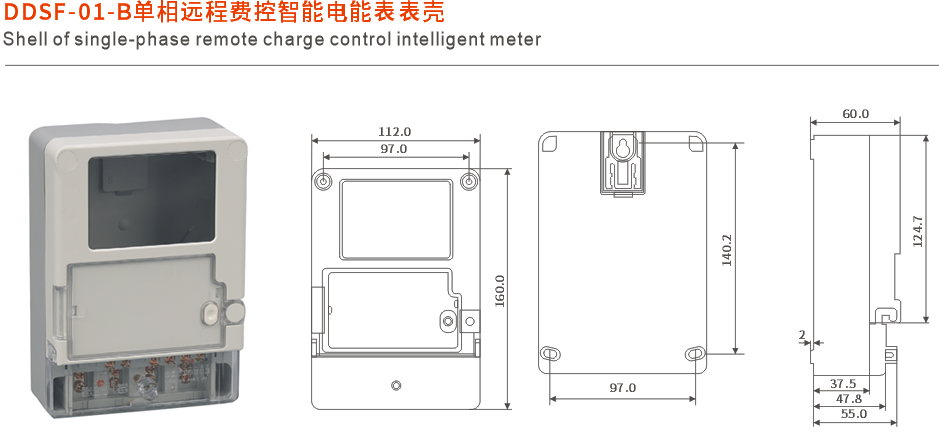 DDSF-01-B单相远程费控智能电能表表壳
Shell of single-phase remote charge control intelligent meter

112.0
97.0
160.0

140.2
97.0

60.0
124.7
2
37.5
47.8
55.0